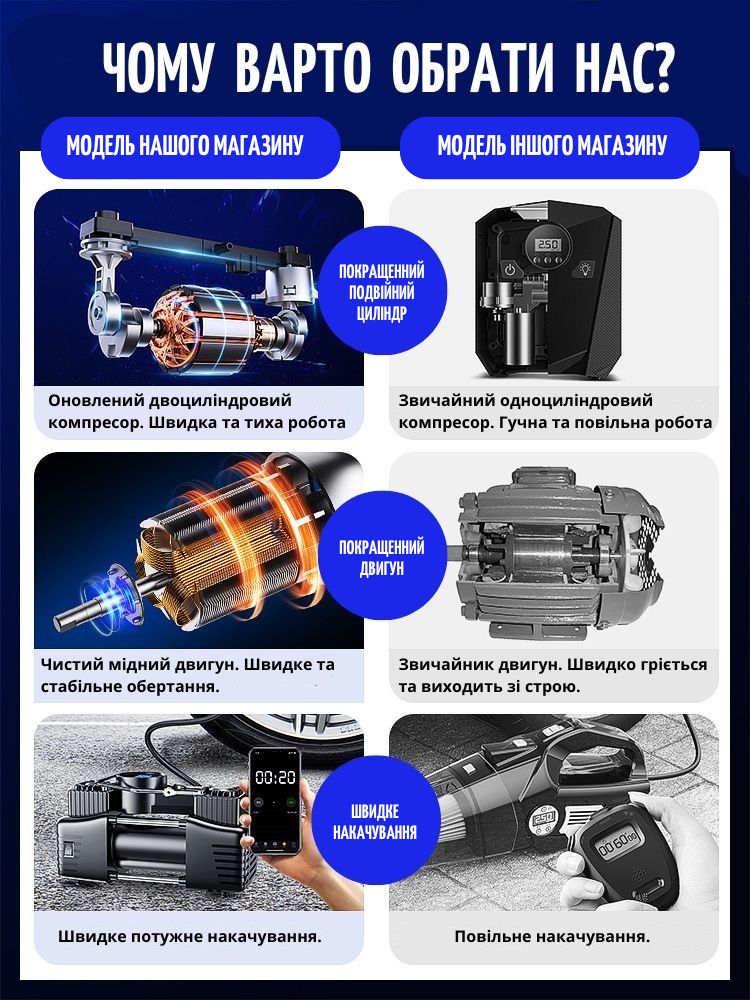 ЧОМУ ВАРТО ОБРАТИ НАС?

МОДЕЛЬ НАШОГО МАГАЗИНУ

МОДЕЛЬ ІНШОГО МАГАЗИНУ

ПОКРАЩЕННИЙ ПОДВІЙНИЙ ЦИЛІНДР

250

Оновлений двоциліндровий компресор. Швидка та тиха робота

Звичайний одноциліндровий компресор. Гучна та повільна робота

ПОКРАЩЕННИЙ ДВИГУН

Чистий мідний двигун. Швидке та стабільне обертання.

Звичайник двигун. Швидко гріється та виходить зі строю.

00:20

ШВИДКЕ НАКАЧУВАННЯ

250

00:60

Швидке потужне накачування.

Повільне накачування.