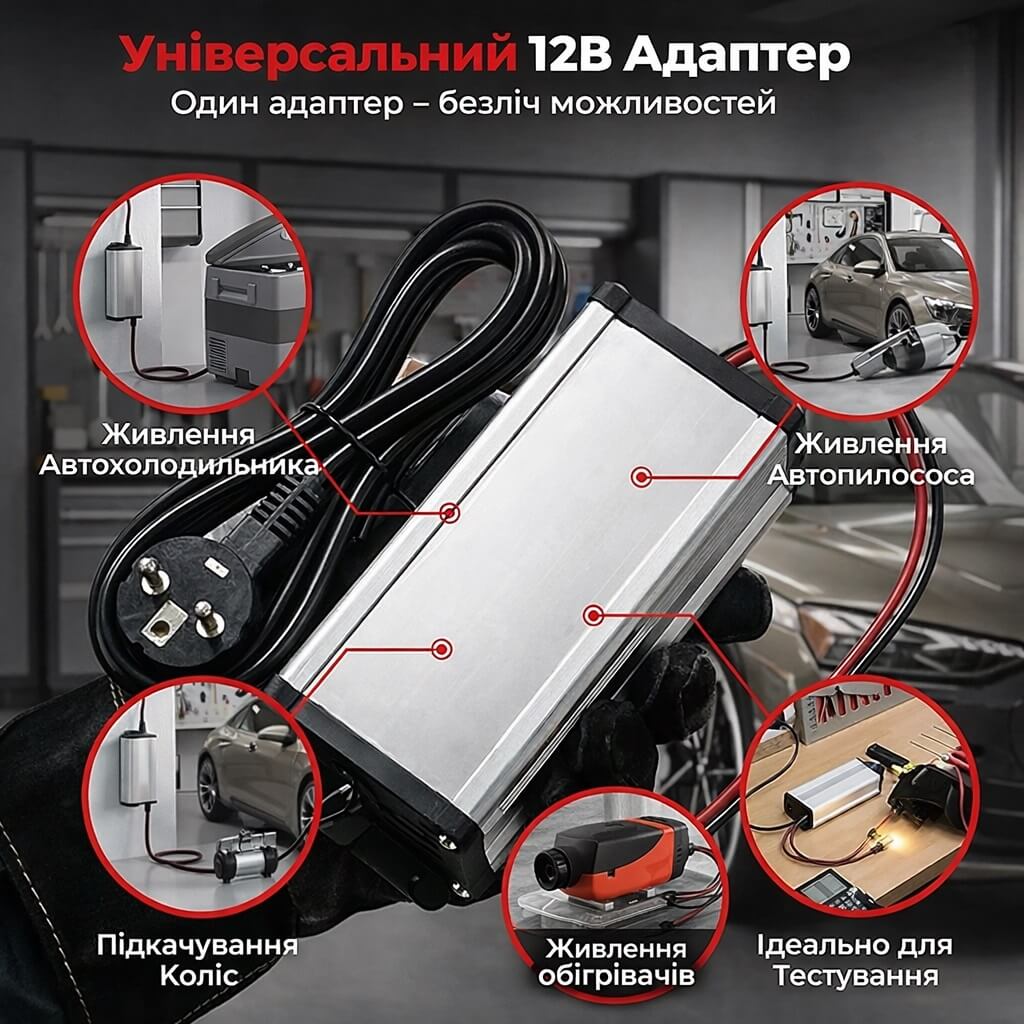 Універсальний 12В Адаптер
Один адаптер – безліч можливостей

Живлення Автохолодильника

Живлення Автопилососа

Підкачування Коліс

Живлення обігрівачів

Ідеально для Тестування